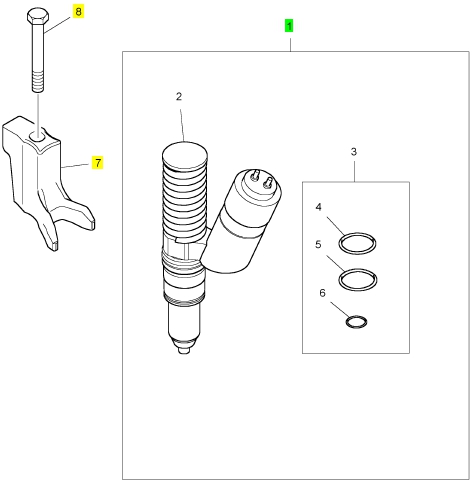 8
1
2
7
3
4
5
6