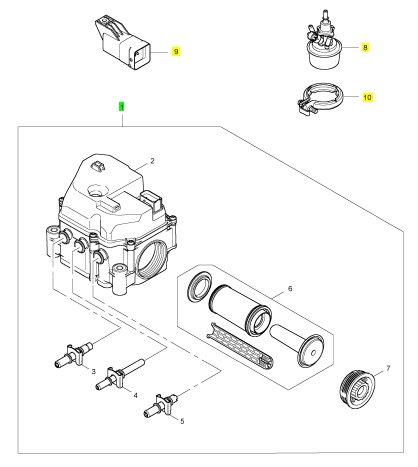 9
8
10
1
2
6
3
4
5
7