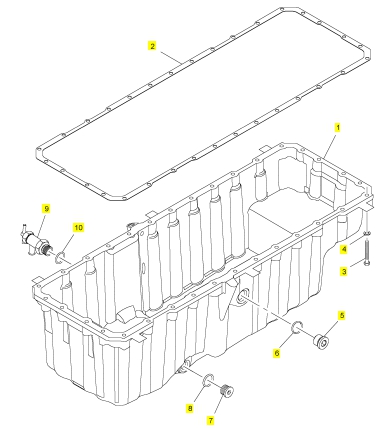 2
1
9
10
4
3
5
6
8
7