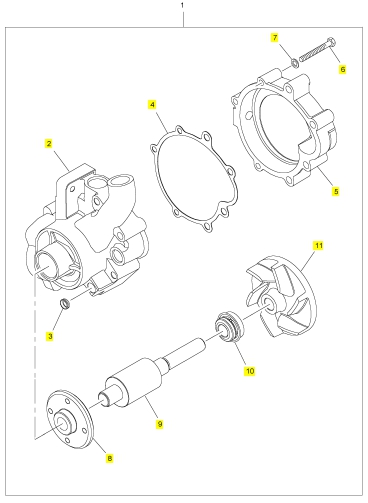 1
7
6
4
2
5
11
3
10
9
8