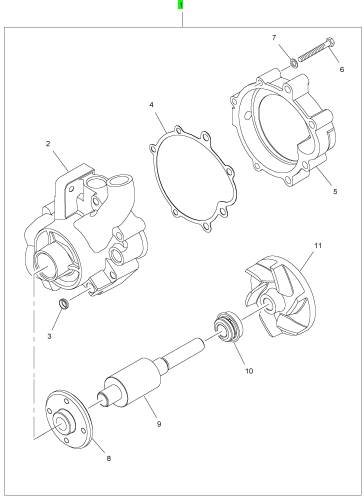 1

7

6

4

2

5

11

3

10

9

8