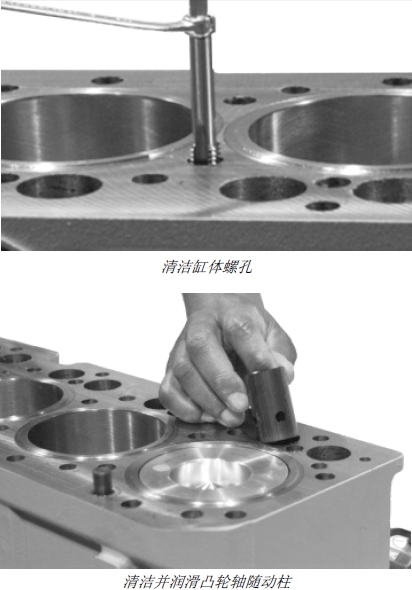 清洁缸体螺孔

清洁并润滑凸轮轴随动柱