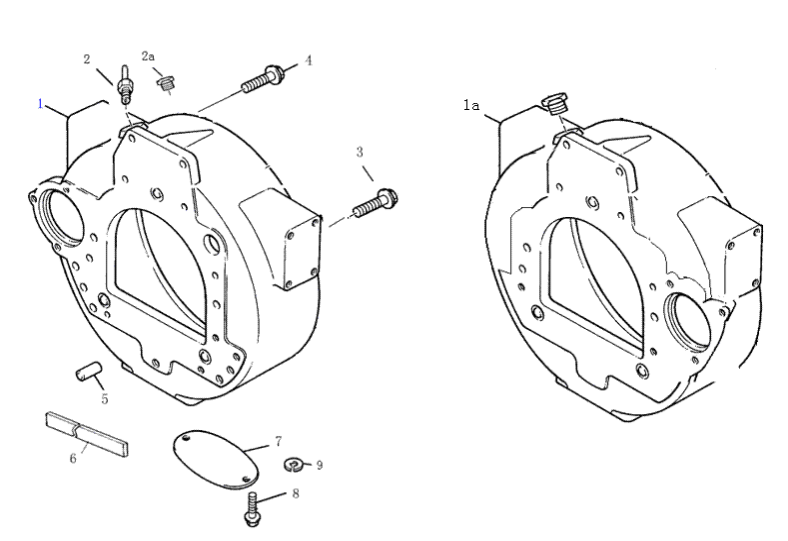 2
2a
4
1
3
5
6
7
9
8
1a