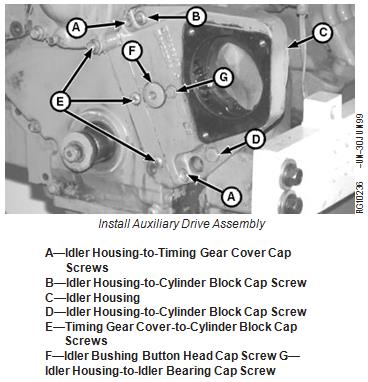 A
B
C
F
G
E
D
A

RG10236 –UN–30JUN99

Install Auxiliary Drive Assembly

A—Idler Housing-to-Timing Gear Cover Cap Screws
B—Idler Housing-to-Cylinder Block Cap Screw
C—Idler Housing
D—Idler Housing-to-Cylinder Block Cap Screw
E—Timing Gear Cover-to-Cylinder Block Cap Screws
F—Idler Bushing Button Head Cap Screw G—Idler Housing-to-Idler Bearing Cap Screw